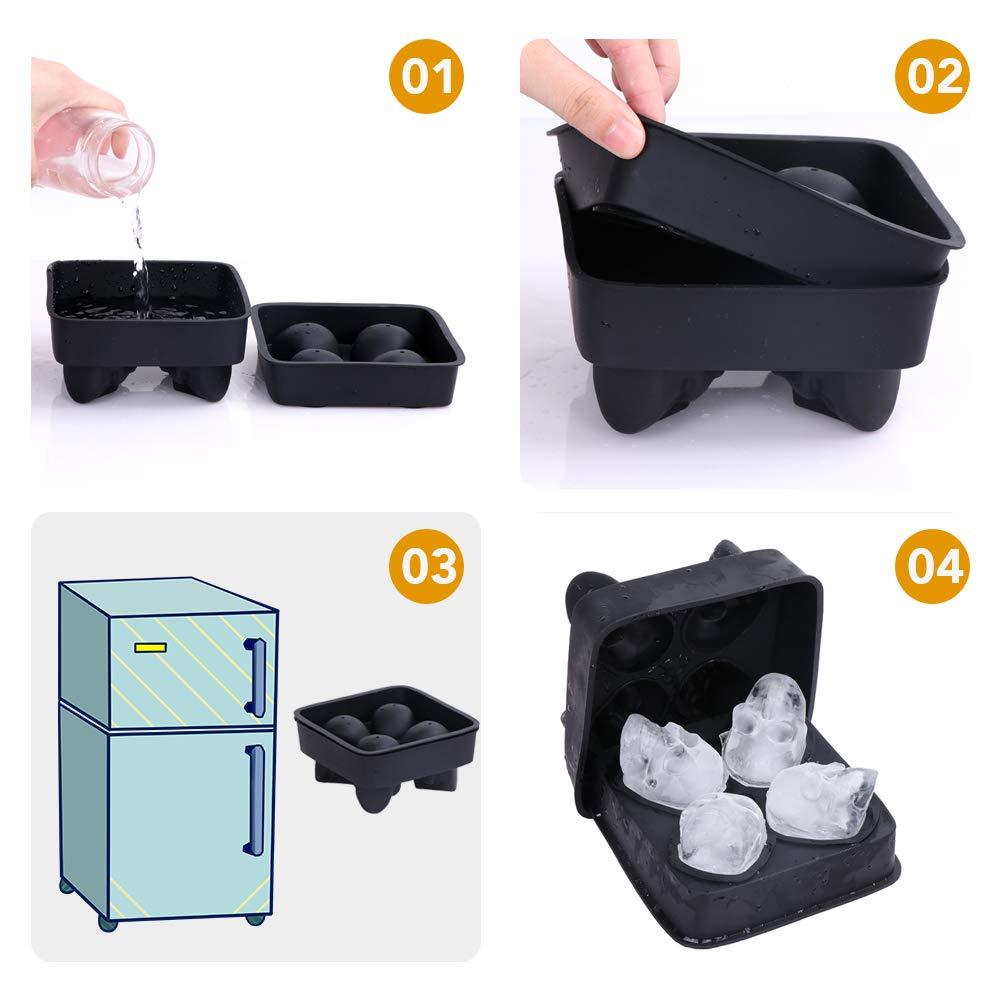 01

02

03

04